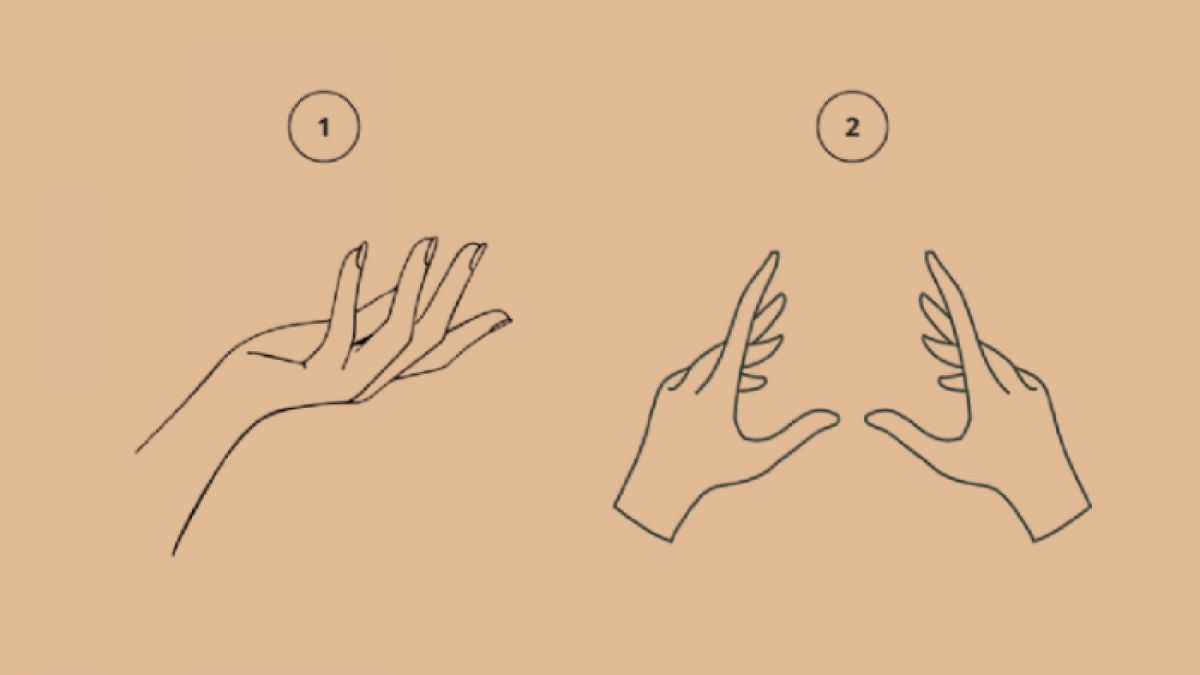 1

2