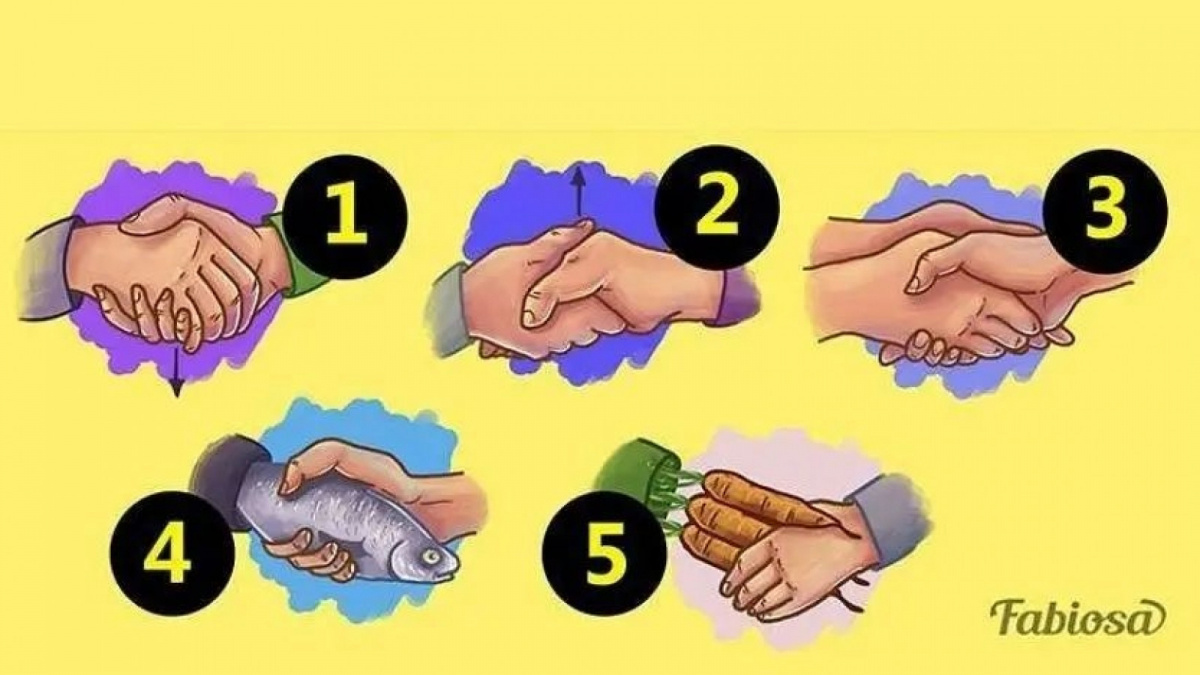 1
2
3
4
5
Fabiosa