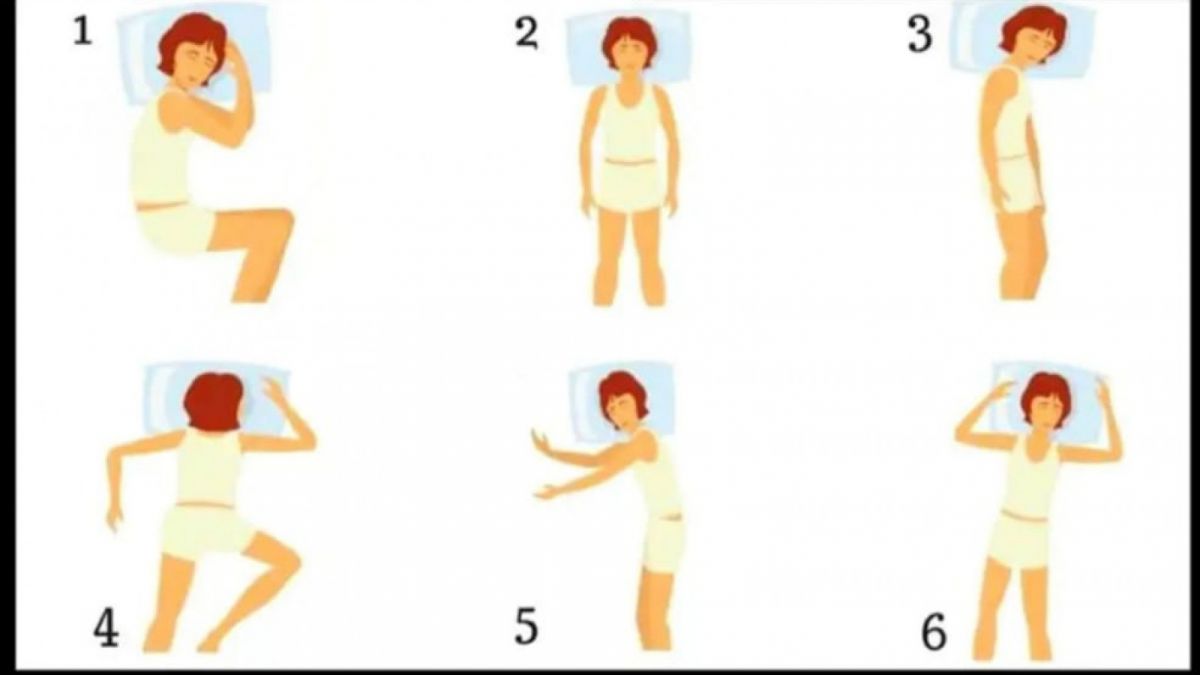 1

2

3

4

5

6